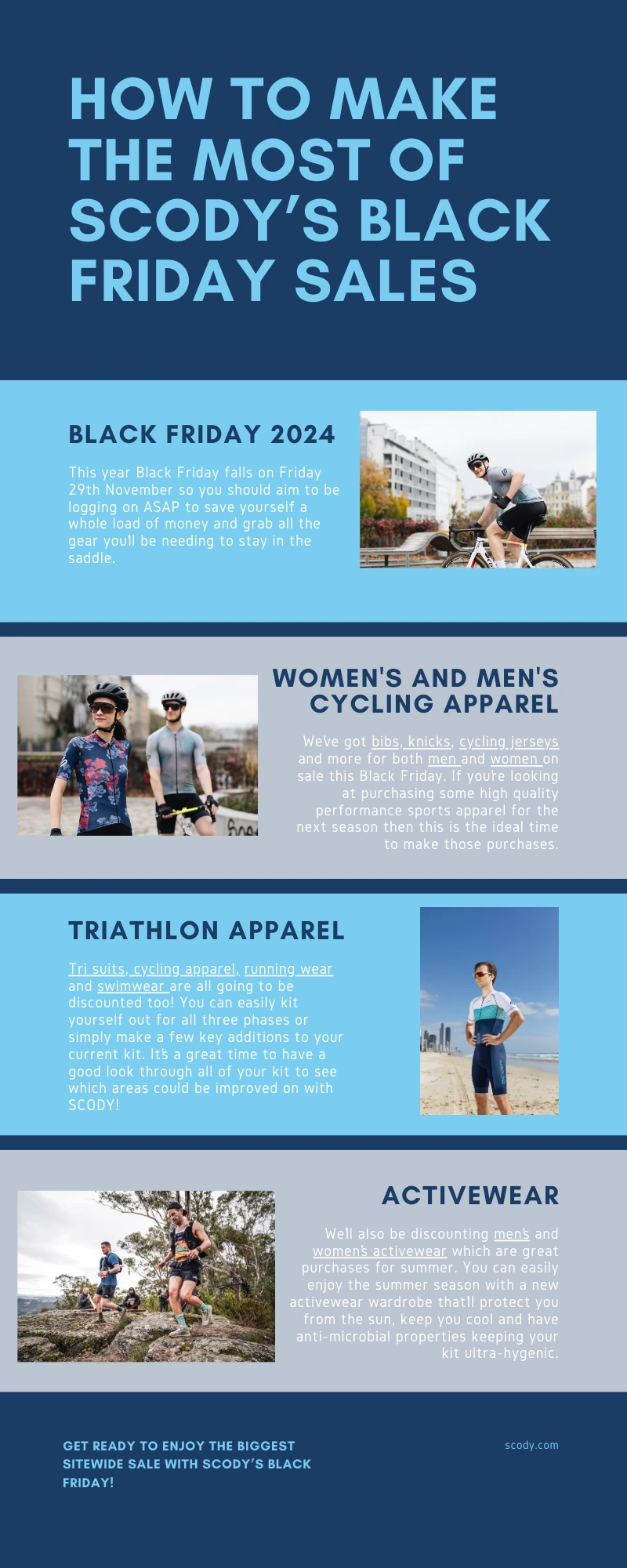 HOW TO MAKE THE MOST OF SCODY'S BLACK FRIDAY SALES

BLACK FRIDAY 2024

This year Black Friday falls on Friday 29th November so you should aim to be logging on ASAP to save yourself a whole load of money and grab all the gear you'll be needing to stay in the saddle.

WOMEN'S AND MEN'S CYCLING APPAREL

We've got bibs, knicks, cycling jerseys and more for both men and women on sale this Black Friday. If you're looking at purchasing some high quality performance sports apparel for the next season then this is the ideal time to make those purchases.

TRIATHLON APPAREL

Tri suits, cycling apparel, running wear and swimwear are all going to be discounted too! You can easily kit yourself out for all three phases or simply make a few key additions to your current kit. It's a great time to have a good look through all of your kit to see which areas could be improved on with SCODY!

ACTIVEWEAR

We'll also be discounting men's and women's activewear which are great purchases for summer. You can easily enjoy the summer season with a new activewear wardrobe that'll protect you from the sun, keep you cool and have anti-microbial properties keeping your kit ultra-hygenic.

GET READY TO ENJOY THE BIGGEST SITEWIDE SALE WITH SCODY'S BLACK FRIDAY!

scody.com